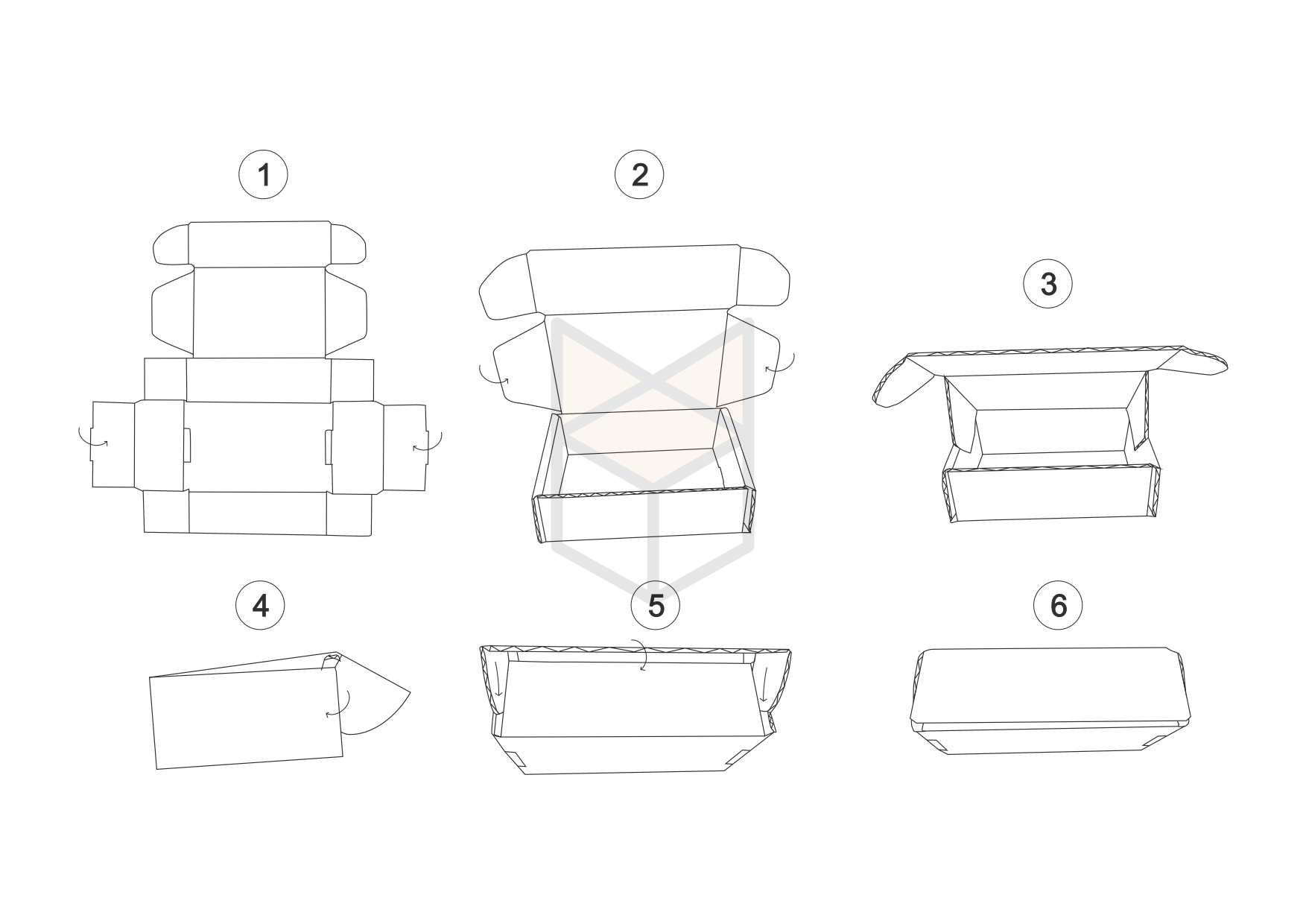 1

2

3

4

5

6